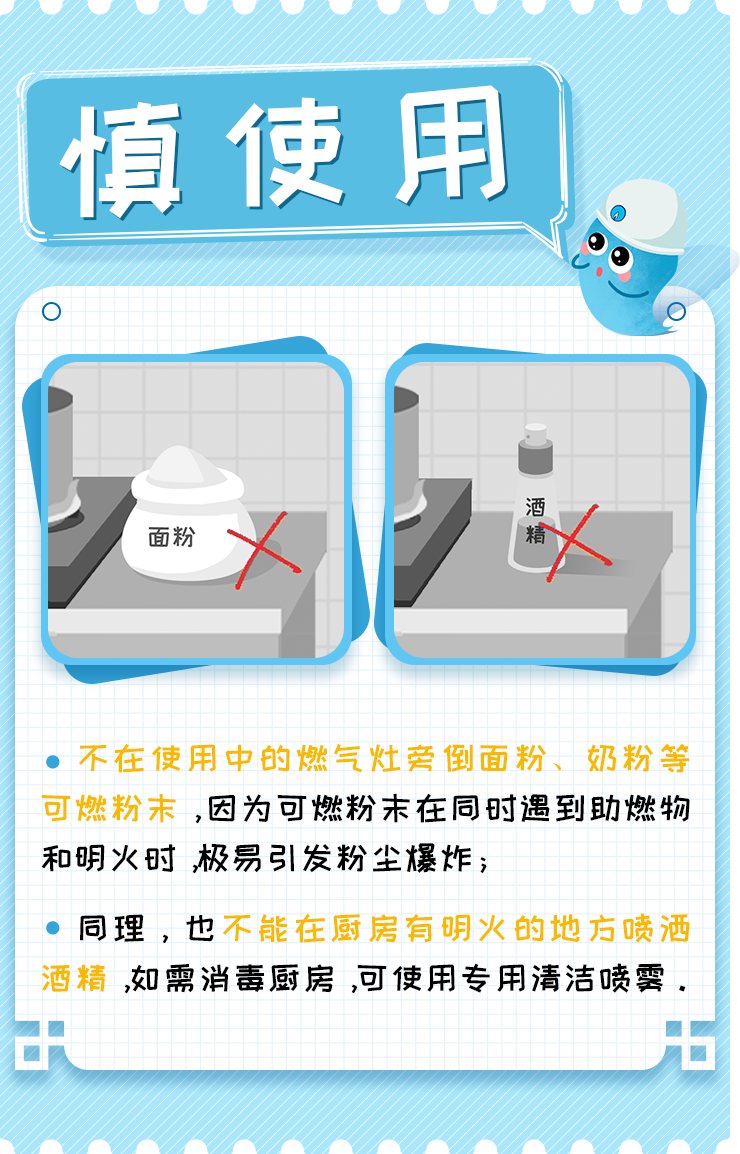 慎使用

面粉

酒精

● 不在使用中的燃气灶旁倒面粉、奶粉等可燃粉末，因为可燃粉末在同时遇到助燃物和明火时，极易引发粉尘爆炸；

● 同理，也不能在厨房有明火的地方喷洒酒精，如需消毒厨房，可使用专用清洁喷雾。